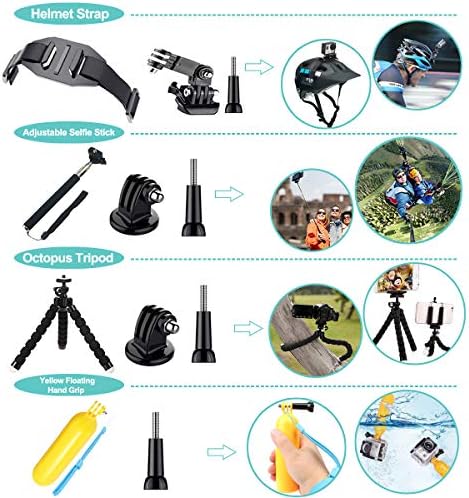 Helmet Strap

Adjustable Selfie Stick

Octopus Tripod

Yellow Floating Hand Grip